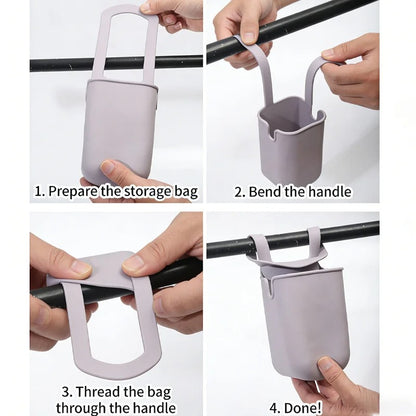 1. Prepare the storage bag

2. Bend the handle

3. Thread the bag through the handle

4. Done!