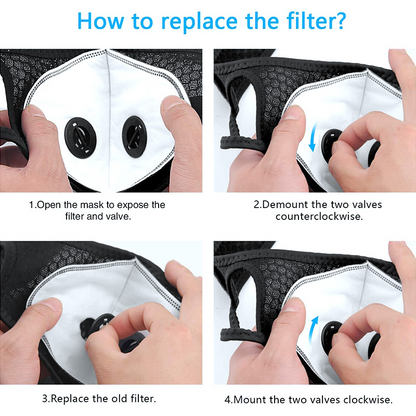 How to replace the filter?

1.Open the mask to expose the filter and valve.

2.Demount the two valves counterclockwise.

3.Replace the old filter.

4.Mount the two valves clockwise.