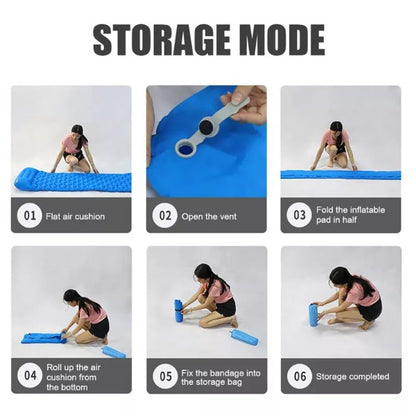 STORAGE MODE

01 Flat air cushion

02 Open the vent

03 Fold the inflatable pad in half

04 Roll up the air cushion from the bottom

05 Fix the bandage into the storage bag

06 Storage completed