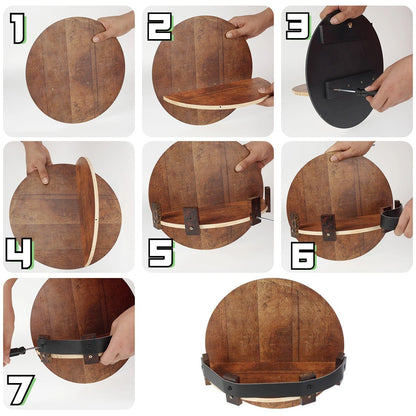 1

2

3

4

5

6

7