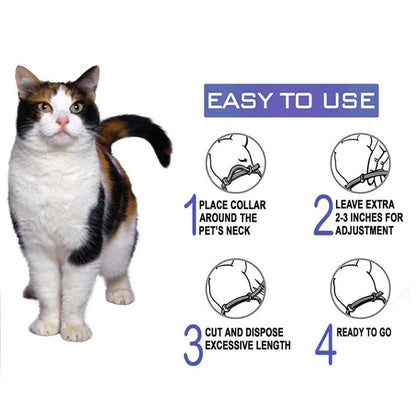 EASY TO USE

1 PLACE COLLAR AROUND THE PET'S NECK

2 LEAVE EXTRA 2-3 INCHES FOR ADJUSTMENT

3 CUT AND DISPOSE EXCESSIVE LENGTH

4 READY TO GO