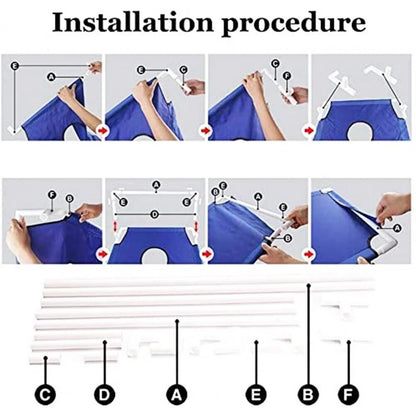 Installation procedure

E
A

E
C

C
F

F
B

A
E
E
D

B
E
A
E
B

A

C
D
A
E
B
F