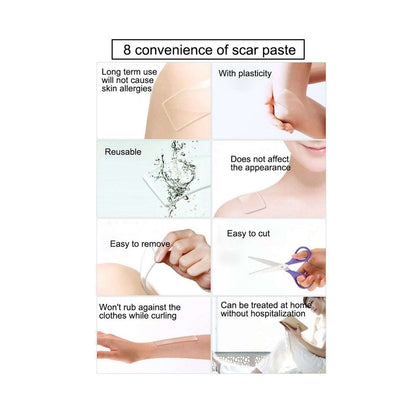 8 convenience of scar paste

Long term use will not cause skin allergies

With plasticity

Reusable

Does not affect the appearance

Easy to remove

Easy to cut

Won't rub against the clothes while curling

Can be treated at home without hospitalization