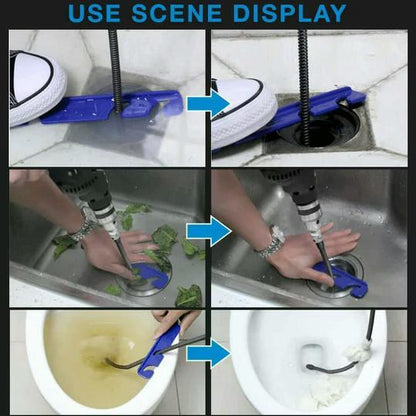 USE SCENE DISPLAY