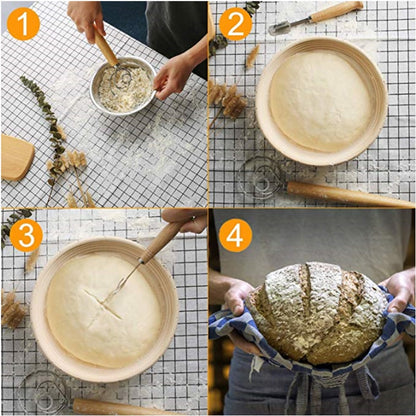 1
2
3
4