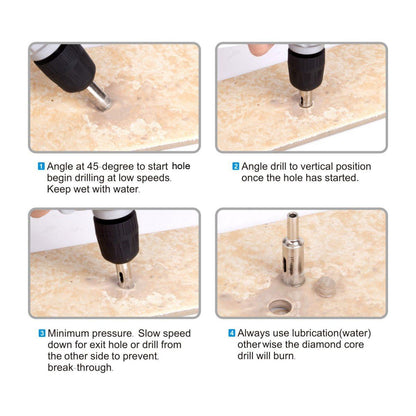 1 Angle at 45 degree to start hole begin drilling at low speeds. Keep wet with water.

2 Angle drill to vertical position once the hole has started.

3 Minimum pressure. Slow speed down for exit hole or drill from the other side to prevent break through.

4 Always use lubrication(water) other wise the diamond core drill will burn.