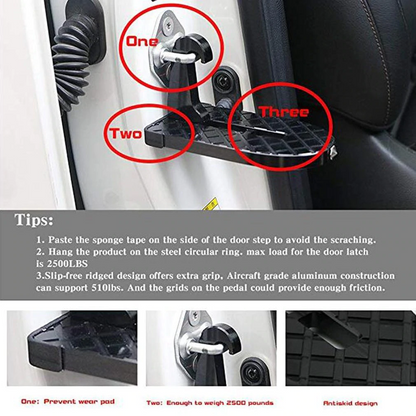 One

Two

Three

Tips:

1. Paste the sponge tape on the side of the door step to avoid the scraching.
2. Hang the product on the steel circular ring. max load for the door latch is 2500LBS
3.Slip-free ridged design offers extra grip. Aircraft grade aluminum construction can support 510lbs. And the grids on the pedal could provide enough friction.

One: Prevent wear pad

Two: Enough to weigh 2500 pounds

Antiskid design