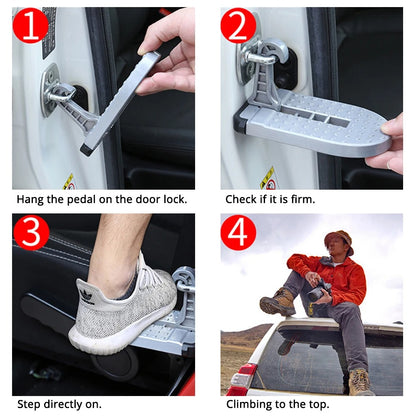 1

Hang the pedal on the door lock.

2

Check if it is firm.

3

Step directly on.

4

Climbing to the top.