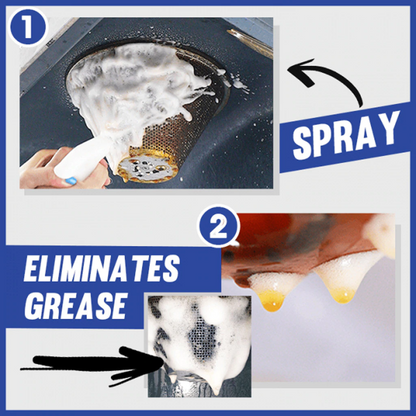 1

SPRAY

2

ELIMINATES GREASE