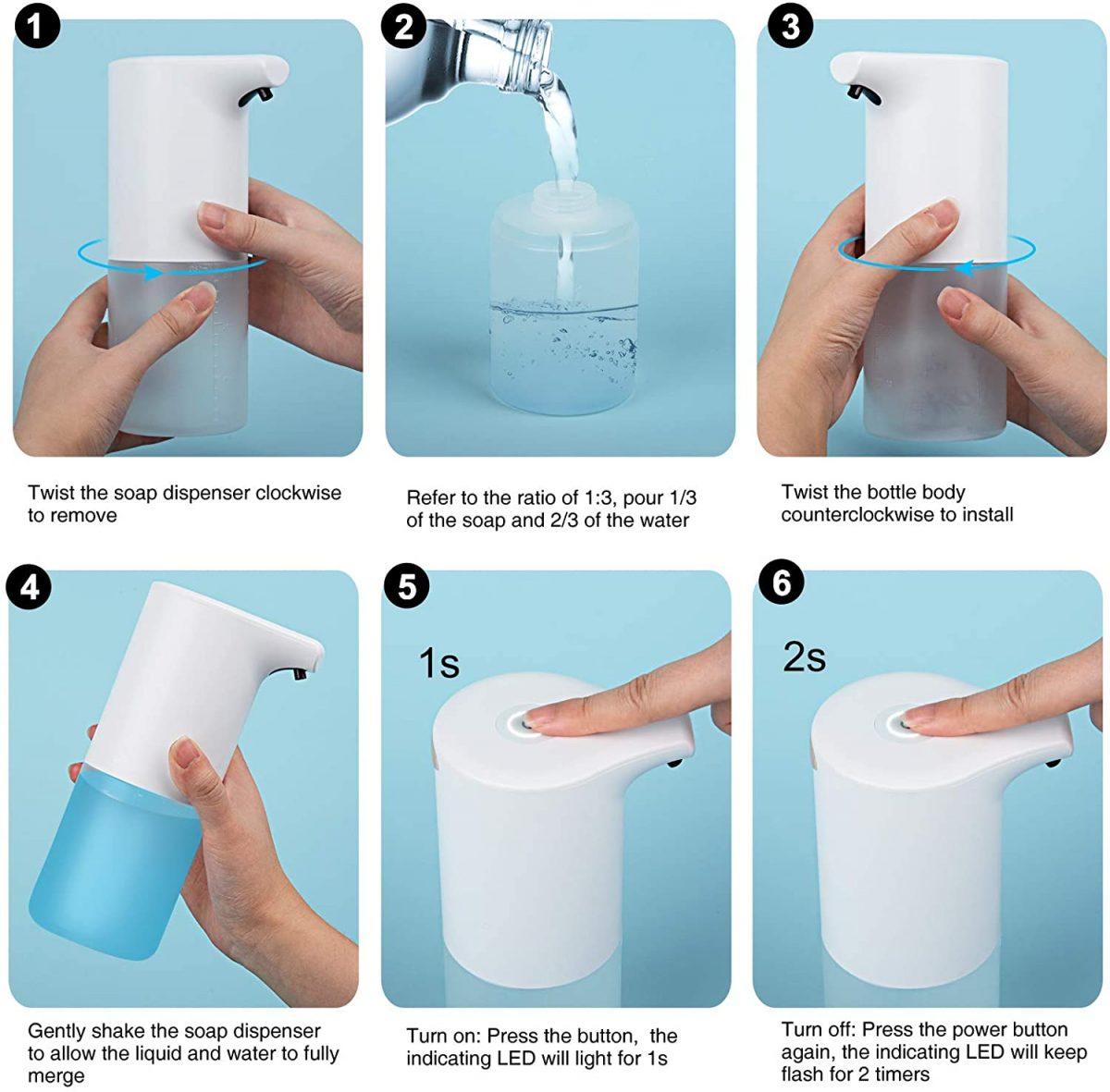 1

Twist the soap dispenser clockwise to remove

2

Refer to the ratio of 1:3, pour 1/3 of the soap and 2/3 of the water

3

Twist the bottle body counterclockwise to install

4

Gently shake the soap dispenser to allow the liquid and water to fully merge

5

1s

Turn on: Press the button, the indicating LED will light for 1s

6

2s

Turn off: Press the power button again, the indicating LED will keep flash for 2 timers