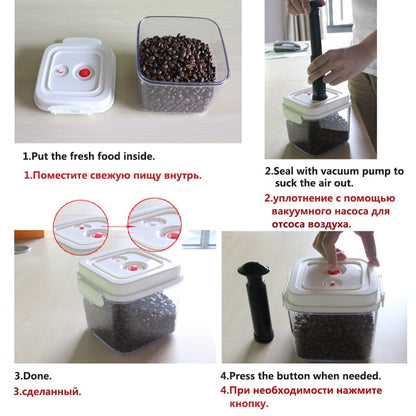 1.Put the fresh food inside.

1.Поместите свежую пищу внутрь.

2.Seal with vacuum pump to suck the air out.

2.уплотнение с помощью вакуумного насоса для отсоса воздуха.

3.Done.

3.сделанный.

4.Press the button when needed.

4.При необходимости нажмите кнопку.