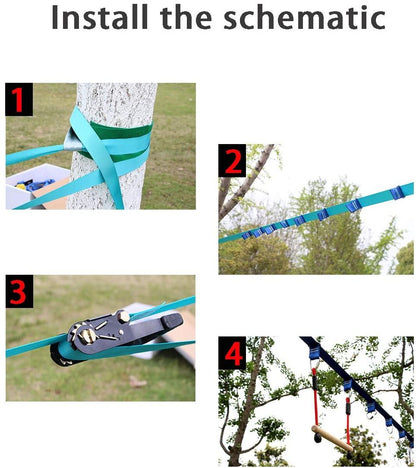 Install the schematic

1

2

3

4